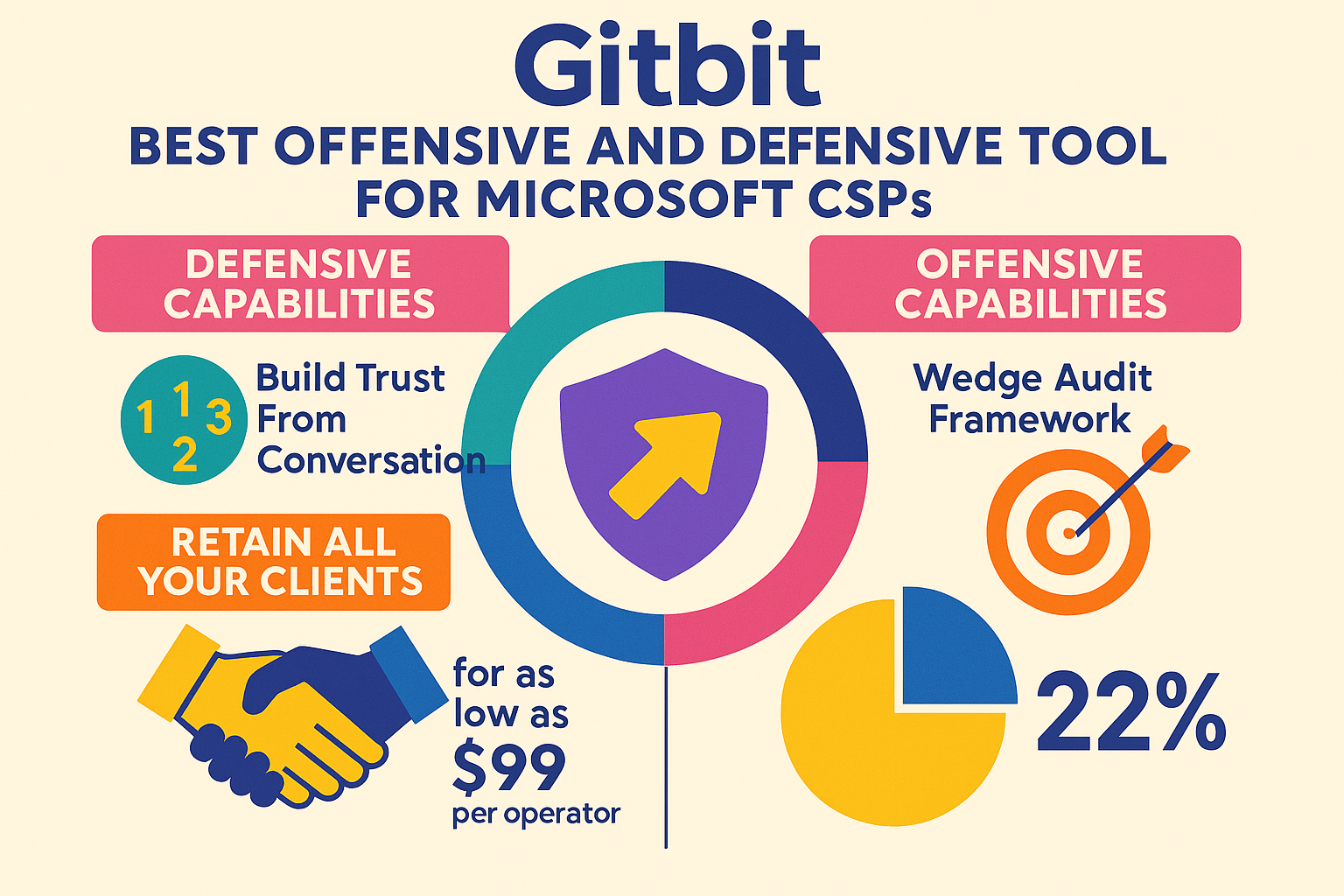 Gitbit
BEST OFFENSIVE AND DEFENSIVE TOOL FOR MICROSOFT CSPs

DEFENSIVE CAPABILITIES

1 1 3 2

Build Trust From Conversation

RETAIN ALL YOUR CLIENTS

for as low as $99 per operator

OFFENSIVE CAPABILITIES

Wedge Audit Framework

22%